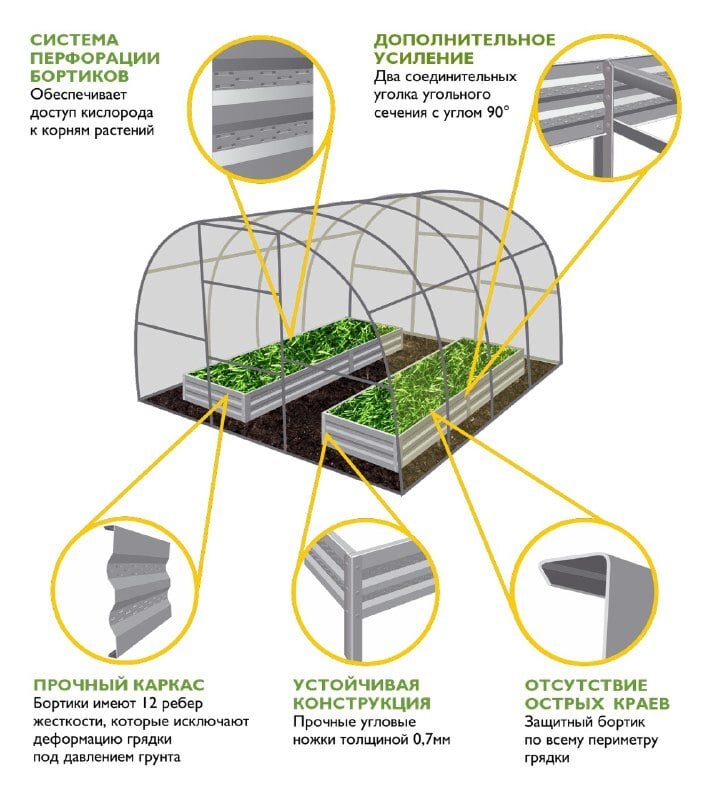 СИСТЕМА ПЕРФОРАЦИИ БОРТИКОВ
Обеспечивает доступ кислорода к корням растений

ДОПОЛНИТЕЛЬНОЕ УСИЛЕНИЕ
Два соединительных уголка угольного сечения с углом 90°

ПРОЧНЫЙ КАРКАС
Бортики имеют 12 ребер жесткости, которые исключают деформацию грядки под давлением грунта

УСТОЙЧИВАЯ КОНСТРУКЦИЯ
Прочные угловые ножки толщиной 0,7мм

ОТСУТСТВИЕ ОСТРЫХ КРАЕВ
Защитный бортик по всему периметру грядки