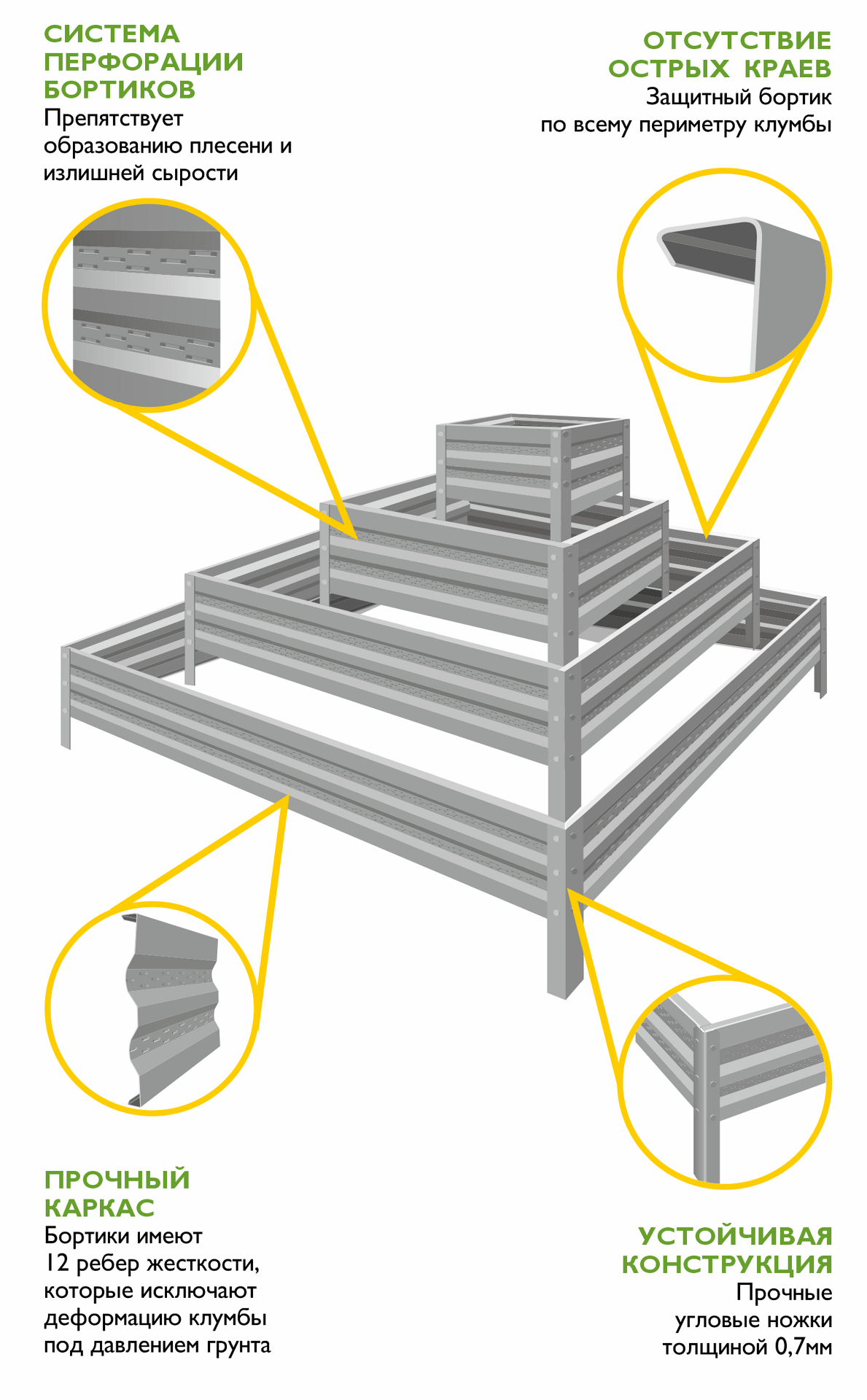 СИСТЕМА ПЕРФОРАЦИИ БОРТИКОВ
Препятствует образованию плесени и излишней сырости

ОТСУТСТВИЕ ОСТРЫХ КРАЕВ
Защитный бортик по всему периметру клумбы

ПРОЧНЫЙ КАРКАС
Бортики имеют 12 ребер жесткости, которые исключают деформацию клумбы под давлением грунта

УСТОЙЧИВАЯ КОНСТРУКЦИЯ
Прочные угловые ножки толщиной 0,7мм